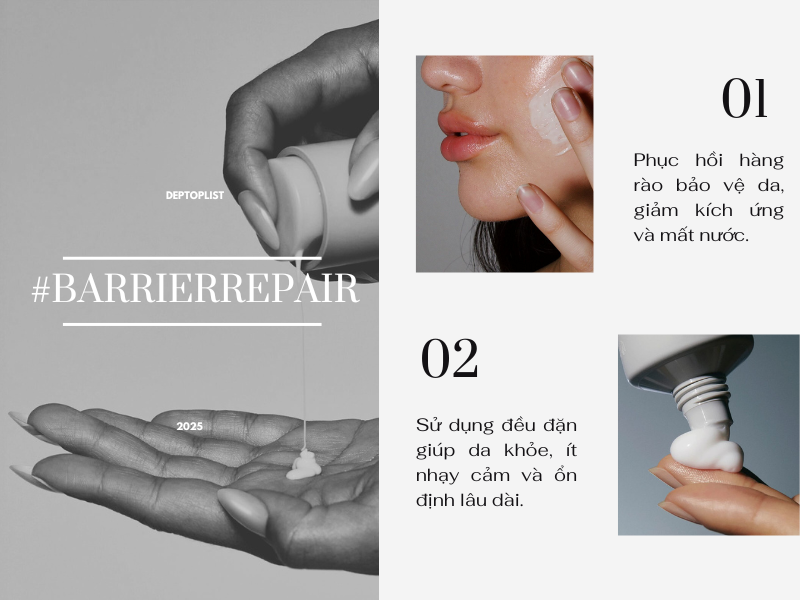 DEPTOPLIST

#BARRIERREPAIR

2025

01

Phục hồi hàng rào bảo vệ da, giảm kích ứng và mất nước.

02

Sử dụng đều đặn giúp da khỏe, ít nhạy cảm và ổn định lâu dài.